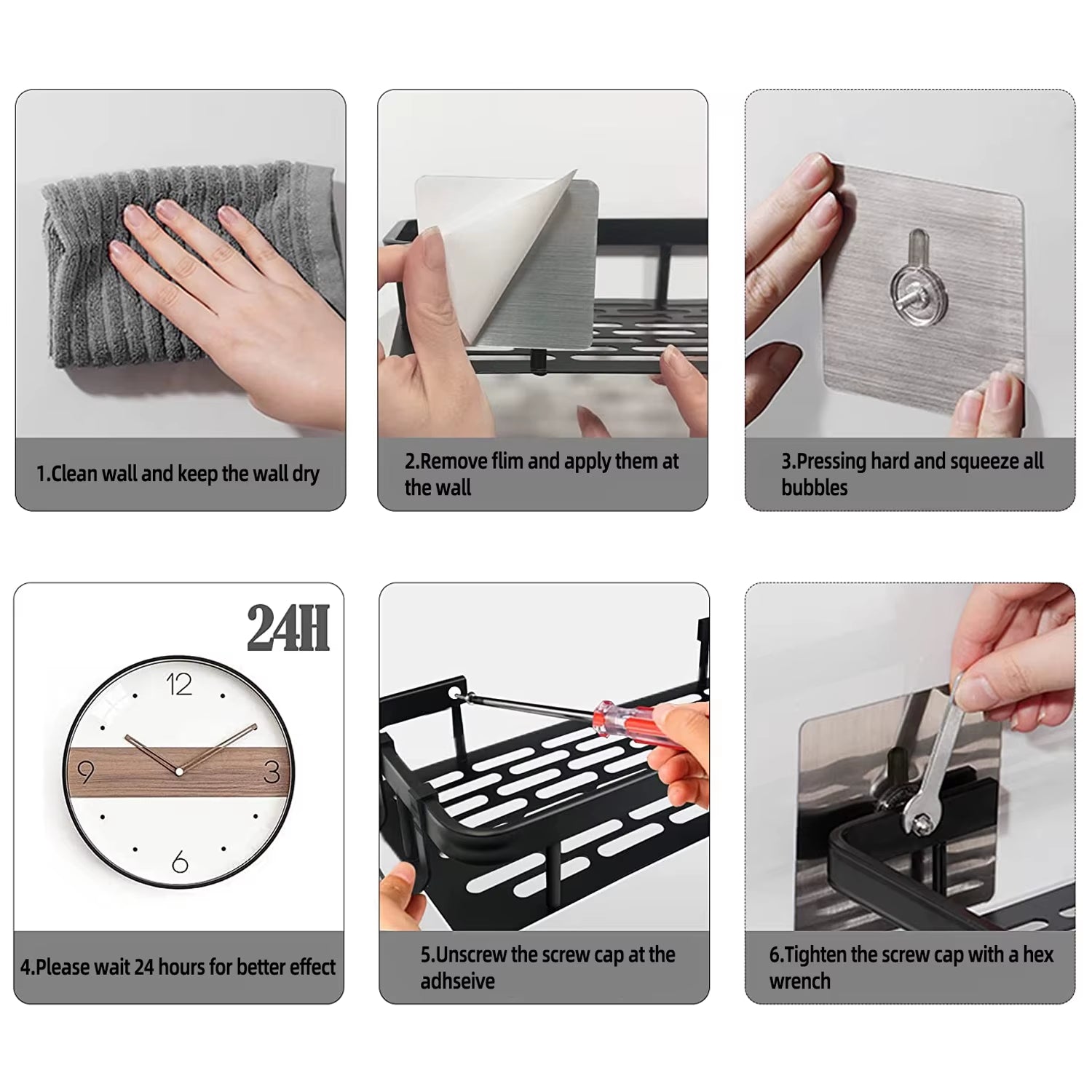 1.Clean wall and keep the wall dry

2.Remove flim and apply them at the wall

3.Pressing hard and squeeze all bubbles

24H

12
9
3
6

4.Please wait 24 hours for better effect

5.Unscrew the screw cap at the adhseive

6.Tighten the screw cap with a hex wrench